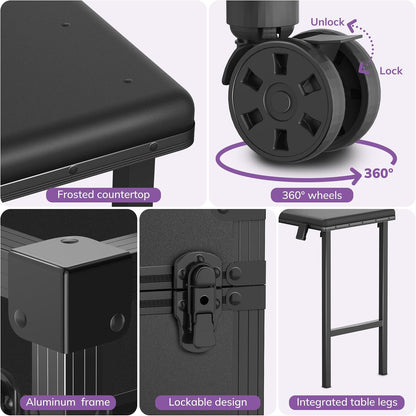 Frosted countertop

Unlock

Lock

360°

360° wheels

Aluminum frame

Lockable design

Integrated table legs